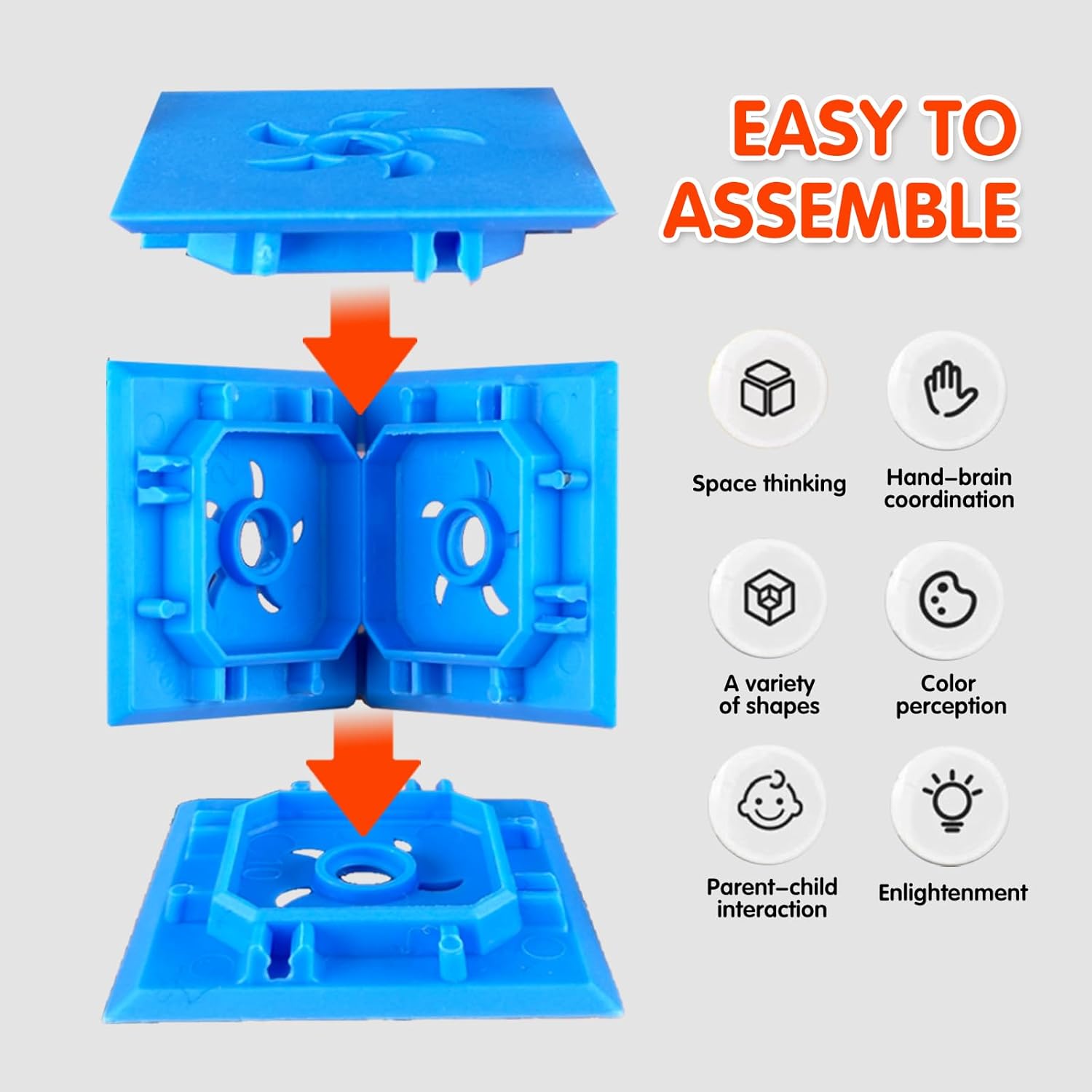 EASY TO ASSEMBLE

Space thinking

Hand–brain coordination

A variety of shapes

Color perception

Parent–child interaction

Enlightenment