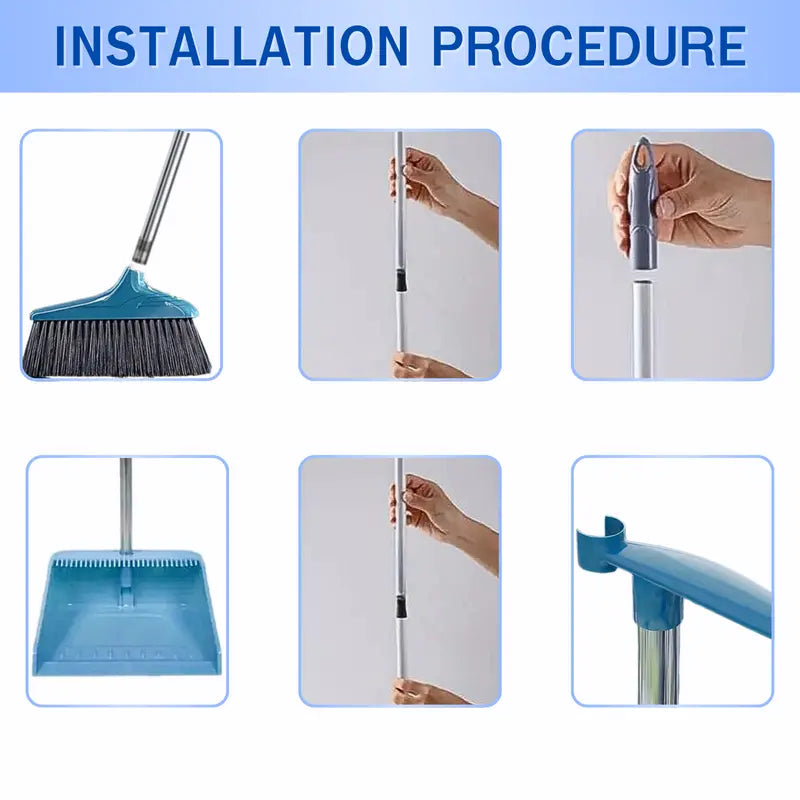 INSTALLATION PROCEDURE